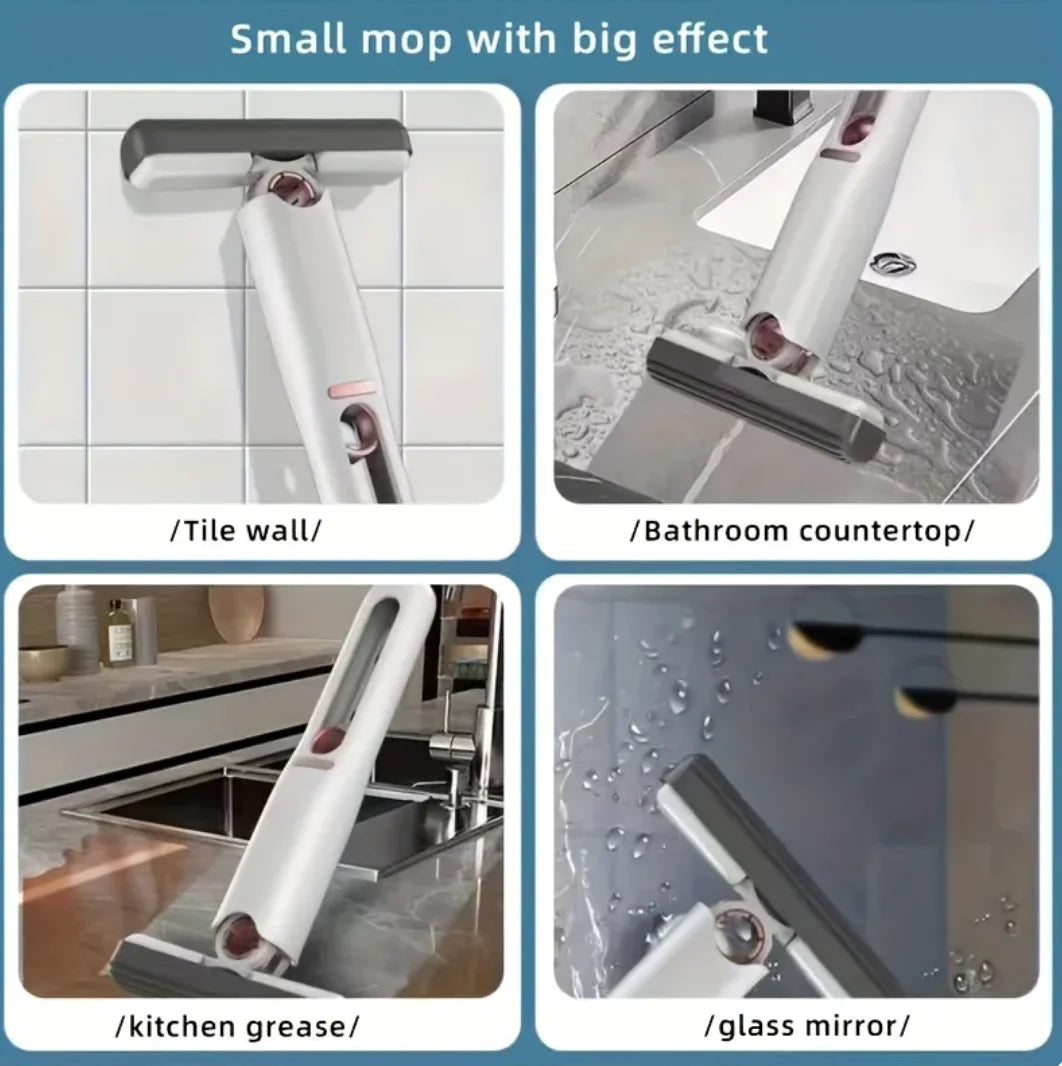 Small mop with big effect

/Tile wall/

/Bathroom countertop/

/kitchen grease/

/glass mirror/